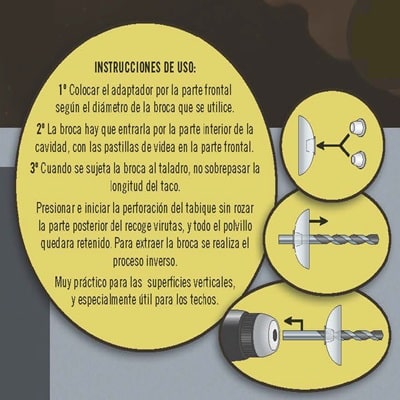 INSTRUCCIONES DE USO:

1º Colocar el adaptador por la parte frontal según el diámetro de la broca que se utilice.

2º La broca hay que entrarla por la parte interior de la cavidad, con las pastillas de videa en la parte frontal.

3º Cuando se sujeta la broca al taladro, no sobrepasar la longitud del taco.

Presionar e iniciar la perforación del tabique sin rozar la parte posterior del recoge virutas, y todo el polvillo quedara retenido. Para extraer la broca se realiza el proceso inverso.

Muy práctico para las superficies verticales, y especialmente útil para los techos.