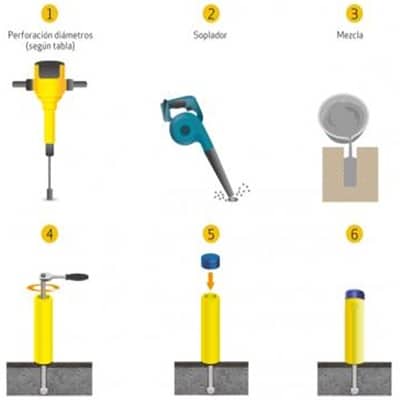 1

Perforación diámetros (según tabla)

2

Soplador

3

Mezcla

4

5

6