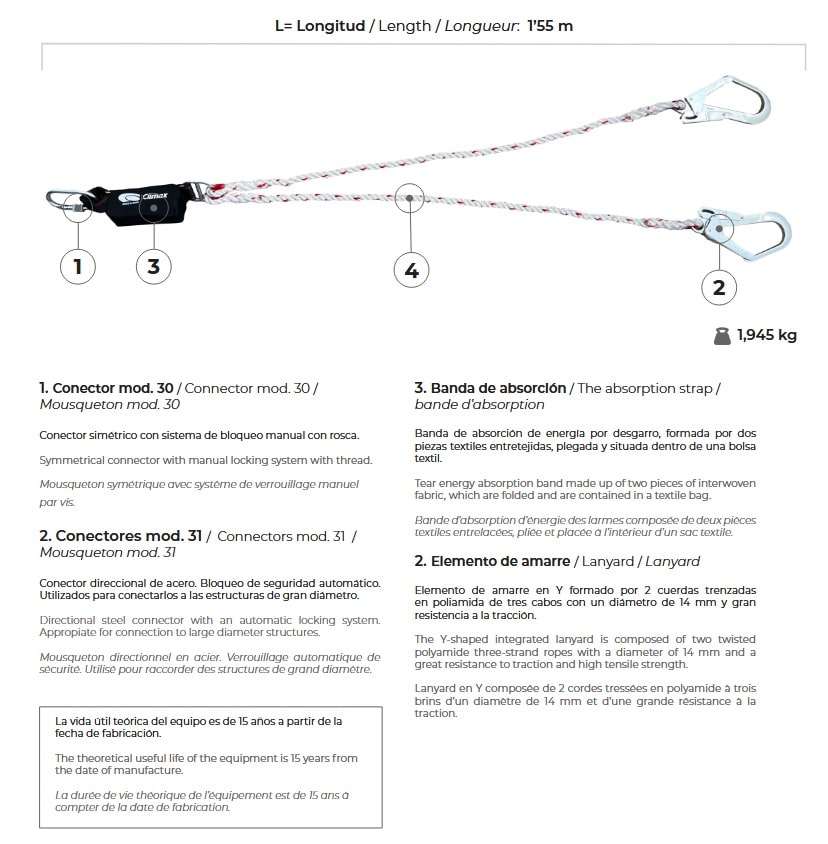 L= Longitud / Length / Longueur: 1'55 m

Climax

1

3

4

2

1,945 kg

1. Conector mod. 30 / Connector mod. 30 / Mousqueton mod. 30

Conector simétrico con sistema de bloqueo manual con rosca.

Symmetrical connector with manual locking system with thread.

Mousqueton symétrique avec système de verrouillage manuel par vis.

2. Conectores mod. 31 / Connectors mod. 31 / Mousqueton mod. 31

Conector direccional de acero. Bloqueo de seguridad automático. Utilizados para conectarlos a las estructuras de gran diámetro.

Directional steel connector with an automatic locking system. Appropiate for connection to large diameter structures.

Mousqueton directionnel en acier. Verrouillage automatique de sécurité. Utilisé pour raccorder des structures de grand diamètre.

La vida útil teórica del equipo es de 15 años a partir de la fecha de fabricación.

The theoretical useful life of the equipment is 15 years from the date of manufacture.

La durée de vie théorique de l'équipement est de 15 ans à compter de la date de fabrication.

3. Banda de absorción / The absorption strap / bande d'absorption

Banda de absorción de energía por desgarro, formada por dos piezas textiles entretejidas, plegada y situada dentro de una bolsa textil.

Tear energy absorption band made up of two pieces of interwoven fabric, which are folded and are contained in a textile bag.

Bande d'absorption d'énergie des larmes composée de deux pièces textiles entrelacées, pliée et placée à l'intérieur d'un sac textile.

2. Elemento de amarre / Lanyard / Lanyard

Elemento de amarre en Y formado por 2 cuerdas trenzadas en poliamida de tres cabos con un diámetro de 14 mm y gran resistencia a la tracción.

The Y-shaped integrated lanyard is composed of two twisted polyamide three-strand ropes with a diameter of 14 mm and a great resistance to traction and high tensile strength.

Lanyard en Y composée de 2 cordes tressées en polyamide à trois brins d'un diamètre de 14 mm et d'une grande résistance à la traction.