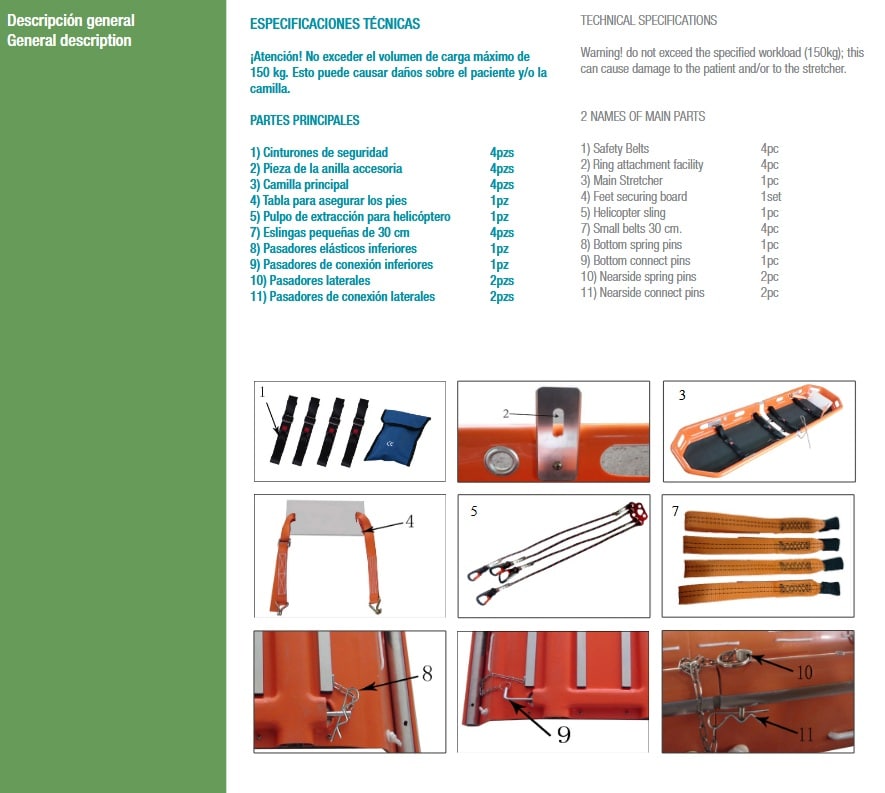 Descripción general
General description

ESPECIFICACIONES TÉCNICAS

¡Atención! No exceder el volumen de carga máximo de 150 kg. Esto puede causar daños sobre el paciente y/o la camilla.

PARTES PRINCIPALES

| | |
|---|---|
| 1) Cinturones de seguridad | 4pzs |
| 2) Pieza de la anilla accesoria | 4pzs |
| 3) Camilla principal | 4pzs |
| 4) Tabla para asegurar los pies | 1pz |
| 5) Pulpo de extracción para helicóptero | 1pz |
| 7) Eslingas pequeñas de 30 cm | 4pzs |
| 8) Pasadores elásticos inferiores | 1pz |
| 9) Pasadores de conexión inferiores | 1pz |
| 10) Pasadores laterales | 2pzs |
| 11) Pasadores de conexión laterales | 2pzs |

TECHNICAL SPECIFICATIONS

Warning! do not exceed the specified workload (150kg); this can cause damage to the patient and/or to the stretcher.

2 NAMES OF MAIN PARTS

| | |
|---|---|
| 1) Safety Belts | 4pc |
| 2) Ring attachment facility | 4pc |
| 3) Main Stretcher | 1pc |
| 4) Feet securing board | 1set |
| 5) Helicopter sling | 1pc |
| 7) Small belts 30 cm. | 4pc |
| 8) Bottom spring pins | 1pc |
| 9) Bottom connect pins | 1pc |
| 10) Nearside spring pins | 2pc |
| 11) Nearside connect pins | 2pc |

1 2 3 4 5 7 8 9 10 11