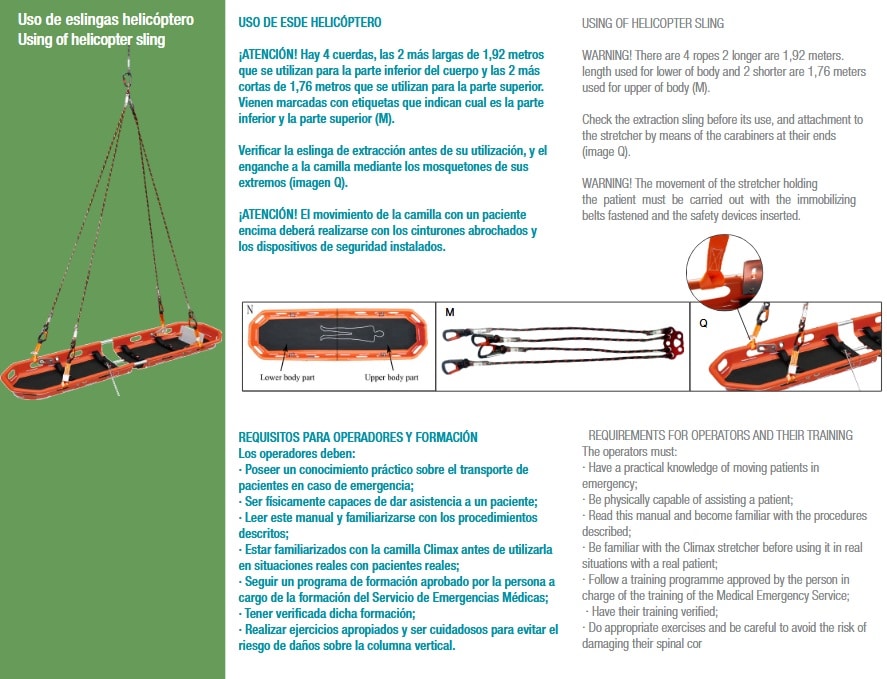 Uso de eslingas helicóptero
Using of helicopter sling

USO DE ESDE HELICÓPTERO

¡ATENCIÓN! Hay 4 cuerdas, las 2 más largas de 1,92 metros que se utilizan para la parte inferior del cuerpo y las 2 más cortas de 1,76 metros que se utilizan para la parte superior. Vienen marcadas con etiquetas que indican cual es la parte inferior y la parte superior (M).

Verificar la eslinga de extracción antes de su utilización, y el enganche a la camilla mediante los mosquetones de sus extremos (imagen Q).

¡ATENCIÓN! El movimiento de la camilla con un paciente encima deberá realizarse con los cinturones abrochados y los dispositivos de seguridad instalados.

USING OF HELICOPTER SLING

WARNING! There are 4 ropes 2 longer are 1,92 meters. length used for lower of body and 2 shorter are 1,76 meters used for upper of body (M).

Check the extraction sling before its use, and attachment to the stretcher by means of the carabiners at their ends (image Q).

WARNING! The movement of the stretcher holding the patient must be carried out with the immobilizing belts fastened and the safety devices inserted.

N
Lower body part
Upper body part

M

Q

REQUISITOS PARA OPERADORES Y FORMACIÓN
Los operadores deben:
· Poseer un conocimiento práctico sobre el transporte de pacientes en caso de emergencia;
· Ser físicamente capaces de dar asistencia a un paciente;
· Leer este manual y familiarizarse con los procedimientos descritos;
· Estar familiarizados con la camilla Climax antes de utilizarla en situaciones reales con pacientes reales;
· Seguir un programa de formación aprobado por la persona a cargo de la formación del Servicio de Emergencias Médicas;
· Tener verificada dicha formación;
· Realizar ejercicios apropiados y ser cuidadosos para evitar el riesgo de daños sobre la columna vertical.

REQUIREMENTS FOR OPERATORS AND THEIR TRAINING
The operators must:
· Have a practical knowledge of moving patients in emergency;
· Be physically capable of assisting a patient;
· Read this manual and become familiar with the procedures described;
· Be familiar with the Climax stretcher before using it in real situations with a real patient;
· Follow a training programme approved by the person in charge of the training of the Medical Emergency Service;
· Have their training verified;
· Do appropriate exercises and be careful to avoid the risk of damaging their spinal cor