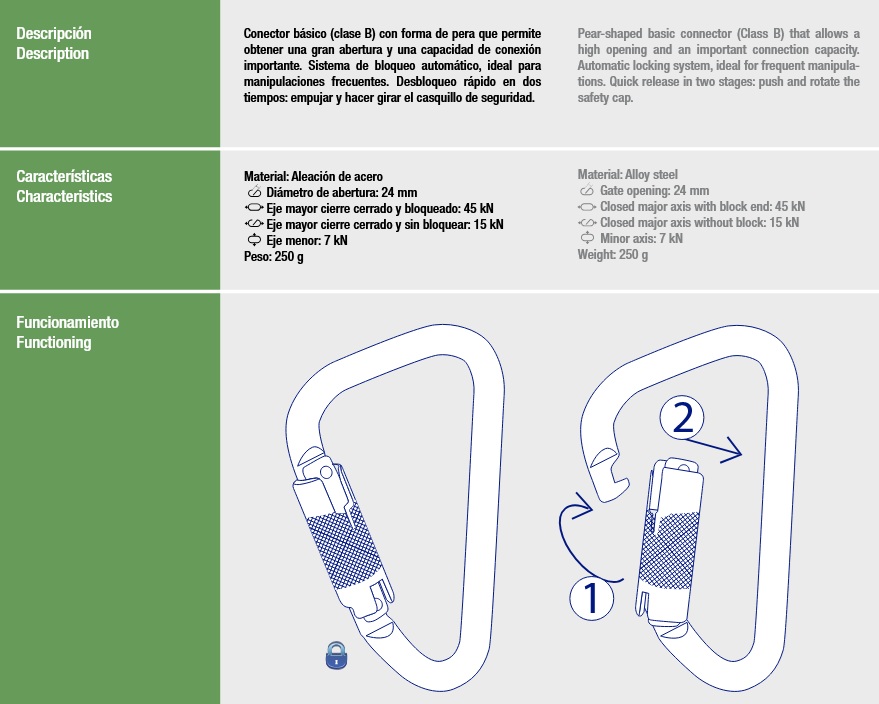 Descripción
Description

Conector básico (clase B) con forma de pera que permite obtener una gran abertura y una capacidad de conexión importante. Sistema de bloqueo automático, ideal para manipulaciones frecuentes. Desbloqueo rápido en dos tiempos: empujar y hacer girar el casquillo de seguridad.

Pear-shaped basic connector (Class B) that allows a high opening and an important connection capacity. Automatic locking system, ideal for frequent manipulations. Quick release in two stages: push and rotate the safety cap.

Características
Characteristics

Material: Aleación de acero
Diámetro de abertura: 24 mm
Eje mayor cierre cerrado y bloqueado: 45 kN
Eje mayor cierre cerrado y sin bloquear: 15 kN
Eje menor: 7 kN
Peso: 250 g

Material: Alloy steel
Gate opening: 24 mm
Closed major axis with block end: 45 kN
Closed major axis without block: 15 kN
Minor axis: 7 kN
Weight: 250 g

Funcionamiento
Functioning

2

1