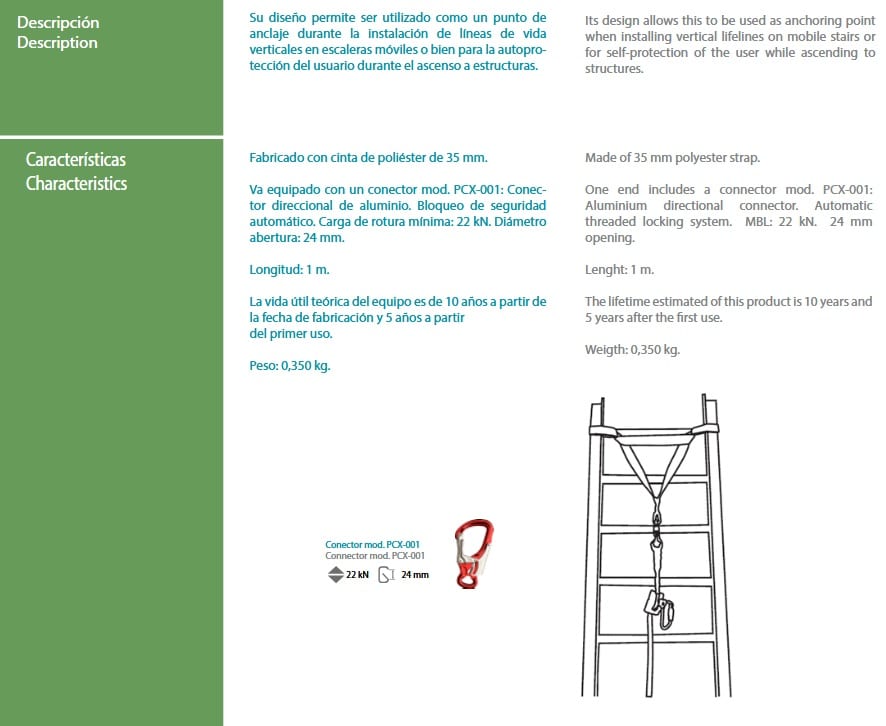 Descripción
Description

Su diseño permite ser utilizado como un punto de anclaje durante la instalación de líneas de vida verticales en escaleras móviles o bien para la autoprotección del usuario durante el ascenso a estructuras.

Its design allows this to be used as anchoring point when installing vertical lifelines on mobile stairs or for self-protection of the user while ascending to structures.

Características
Characteristics

Fabricado con cinta de poliéster de 35 mm.

Va equipado con un conector mod. PCX-001: Conector direccional de aluminio. Bloqueo de seguridad automático. Carga de rotura mínima: 22 kN. Diámetro abertura: 24 mm.

Longitud: 1 m.

La vida útil teórica del equipo es de 10 años a partir de la fecha de fabricación y 5 años a partir del primer uso.

Peso: 0,350 kg.

Made of 35 mm polyester strap.

One end includes a connector mod. PCX-001: Aluminium directional connector. Automatic threaded locking system. MBL: 22 kN. 24 mm opening.

Lenght: 1 m.

The lifetime estimated of this product is 10 years and 5 years after the first use.

Weigth: 0,350 kg.

Conector mod. PCX-001
Connector mod. PCX-001
22 kN 24 mm