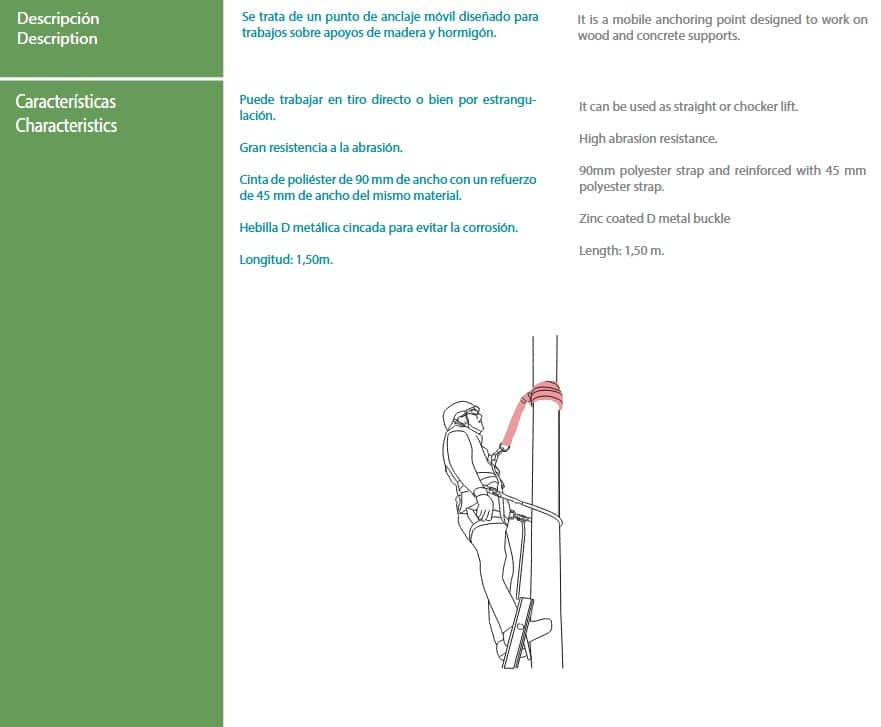 Descripción
Description

Se trata de un punto de anclaje móvil diseñado para trabajos sobre apoyos de madera y hormigón.

It is a mobile anchoring point designed to work on wood and concrete supports.

Características
Characteristics

Puede trabajar en tiro directo o bien por estrangulación.

Gran resistencia a la abrasión.

Cinta de poliéster de 90 mm de ancho con un refuerzo de 45 mm de ancho del mismo material.

Hebilla D metálica cincada para evitar la corrosión.

Longitud: 1,50m.

It can be used as straight or chocker lift.

High abrasion resistance.

90mm polyester strap and reinforced with 45 mm polyester strap.

Zinc coated D metal buckle

Length: 1,50 m.