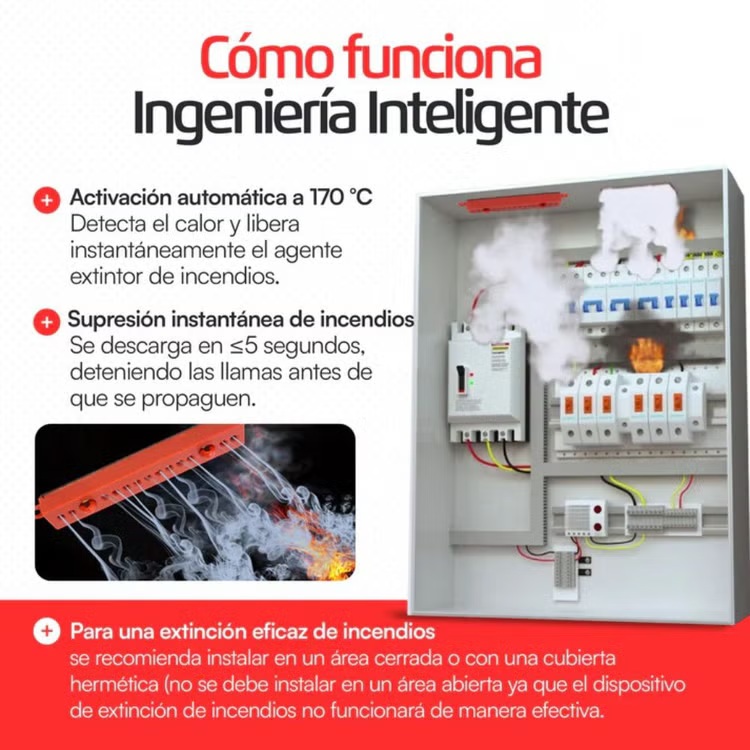 Cómo funciona
Ingeniería Inteligente

+ Activación automática a 170 °C
Detecta el calor y libera instantáneamente el agente extintor de incendios.

+ Supresión instantánea de incendios
Se descarga en ≤5 segundos, deteniendo las llamas antes de que se propaguen.

+ Para una extinción eficaz de incendios
se recomienda instalar en un área cerrada o con una cubierta hermética (no se debe instalar en un área abierta ya que el dispositivo de extinción de incendios no funcionará de manera efectiva.