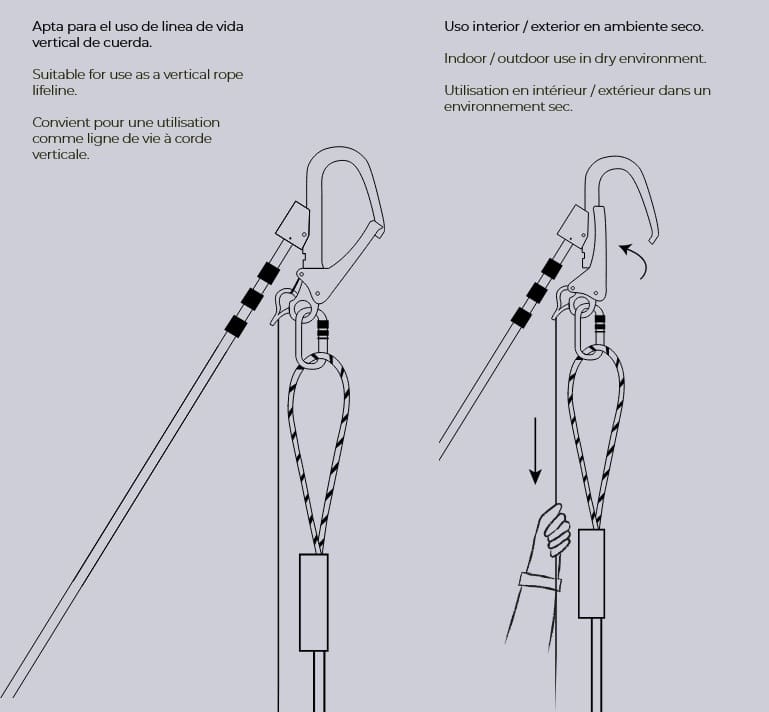 Apta para el uso de linea de vida vertical de cuerda.

Suitable for use as a vertical rope lifeline.

Convient pour une utilisation comme ligne de vie à corde verticale.

Uso interior / exterior en ambiente seco.

Indoor / outdoor use in dry environment.

Utilisation en intérieur / extérieur dans un environnement sec.